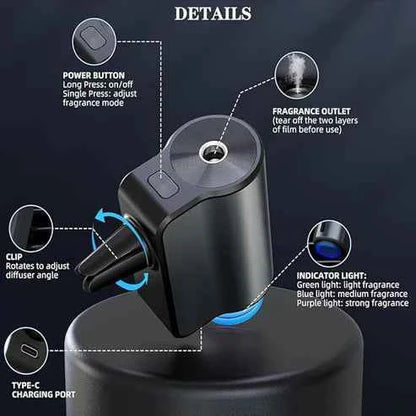 DETAILS

POWER BUTTON
Long Press: on/off
Single Press: adjust fragrance mode

FRAGRANCE OUTLET
(tear off the two layers of film before use)

CLIP
Rotates to adjust diffuser angle

INDICATOR LIGHT:
Green light: light fragrance
Blue light: medium fragrance
Purple light: strong fragrance

TYPE-C
CHARGING PORT